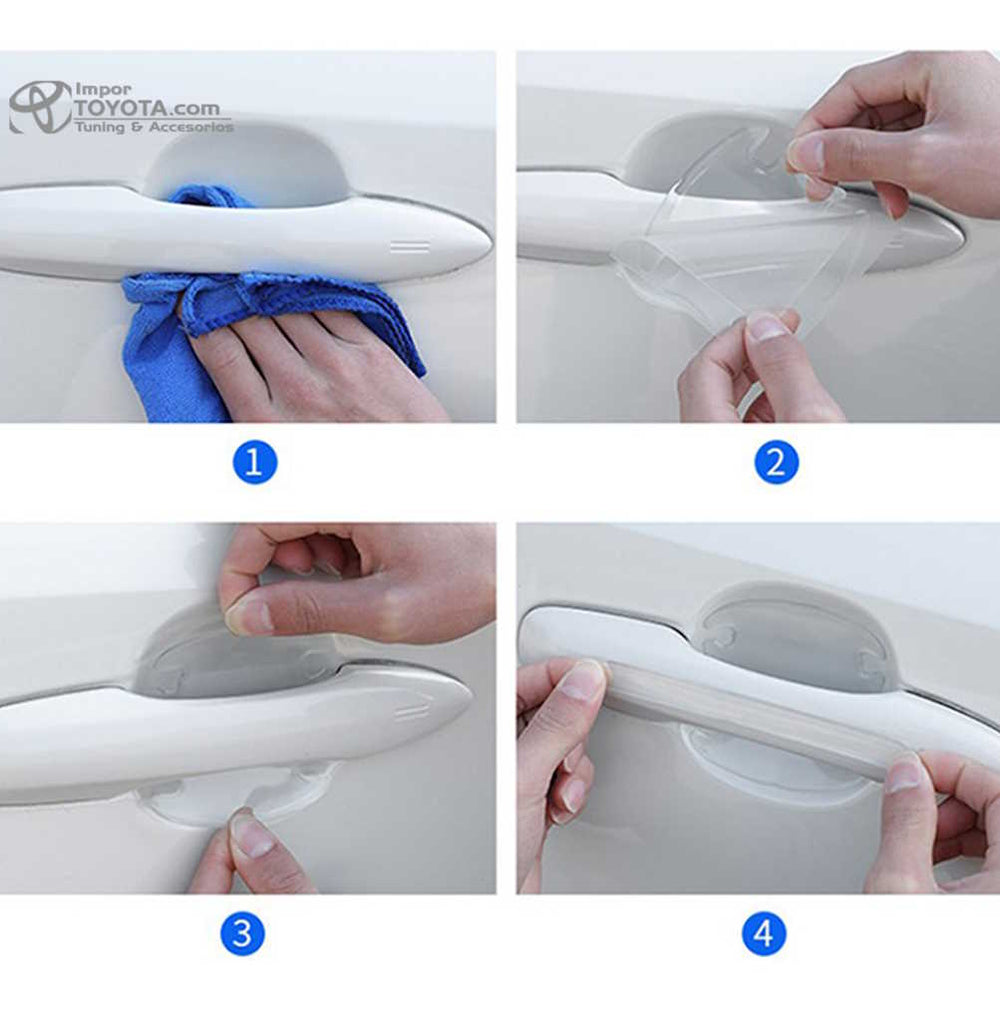 Impor TOYOTA.com Tuning & Accesorios

1

2

3

4